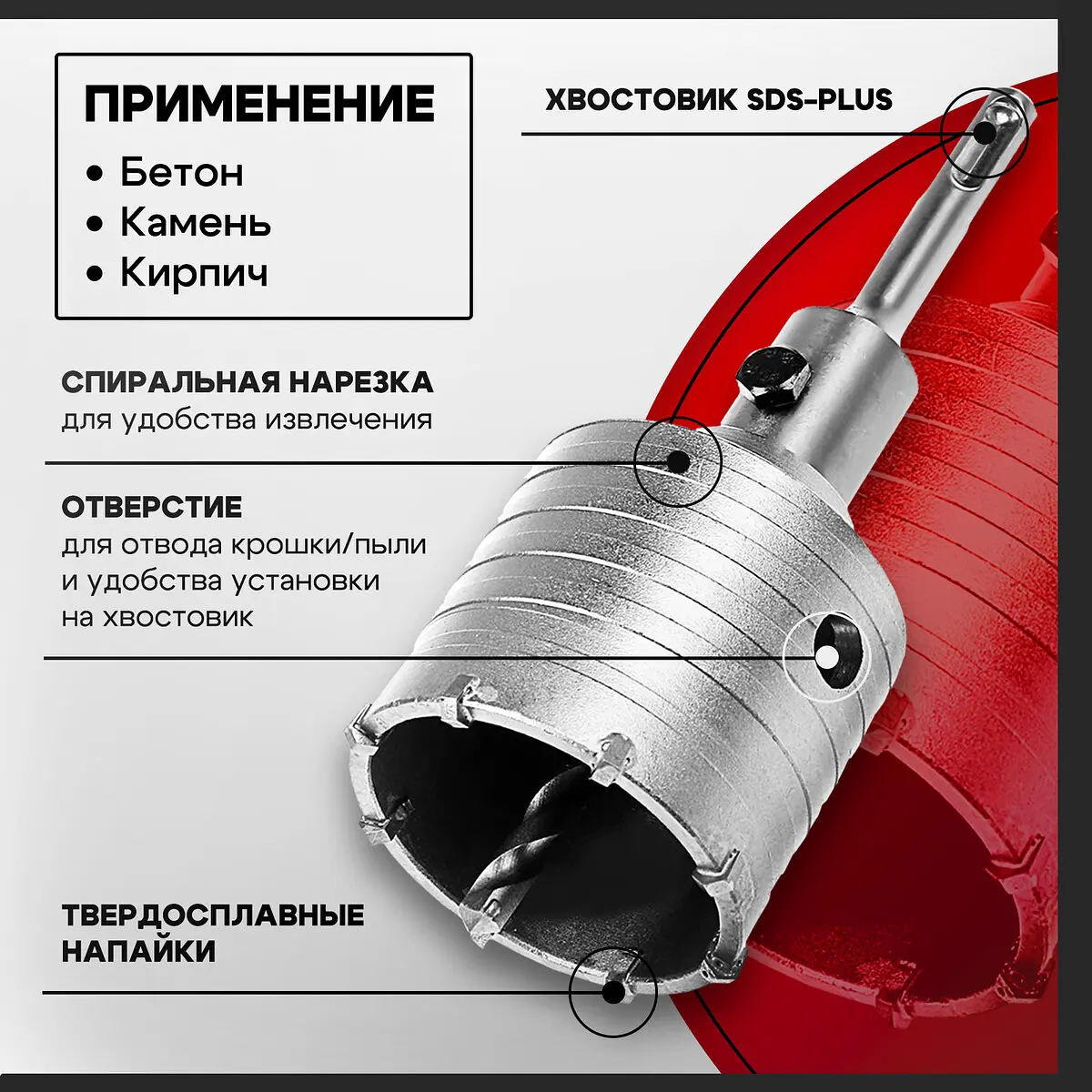 ПРИМЕНЕНИЕ

• Бетон
• Камень
• Кирпич

ХВОСТОВИК SDS-PLUS

СПИРАЛЬНАЯ НАРЕЗКА
для удобства извлечения

ОТВЕРСТИЕ
для отвода крошки/пыли и удобства установки на хвостовик

ТВЕРДОСПЛАВНЫЕ НАПАЙКИ