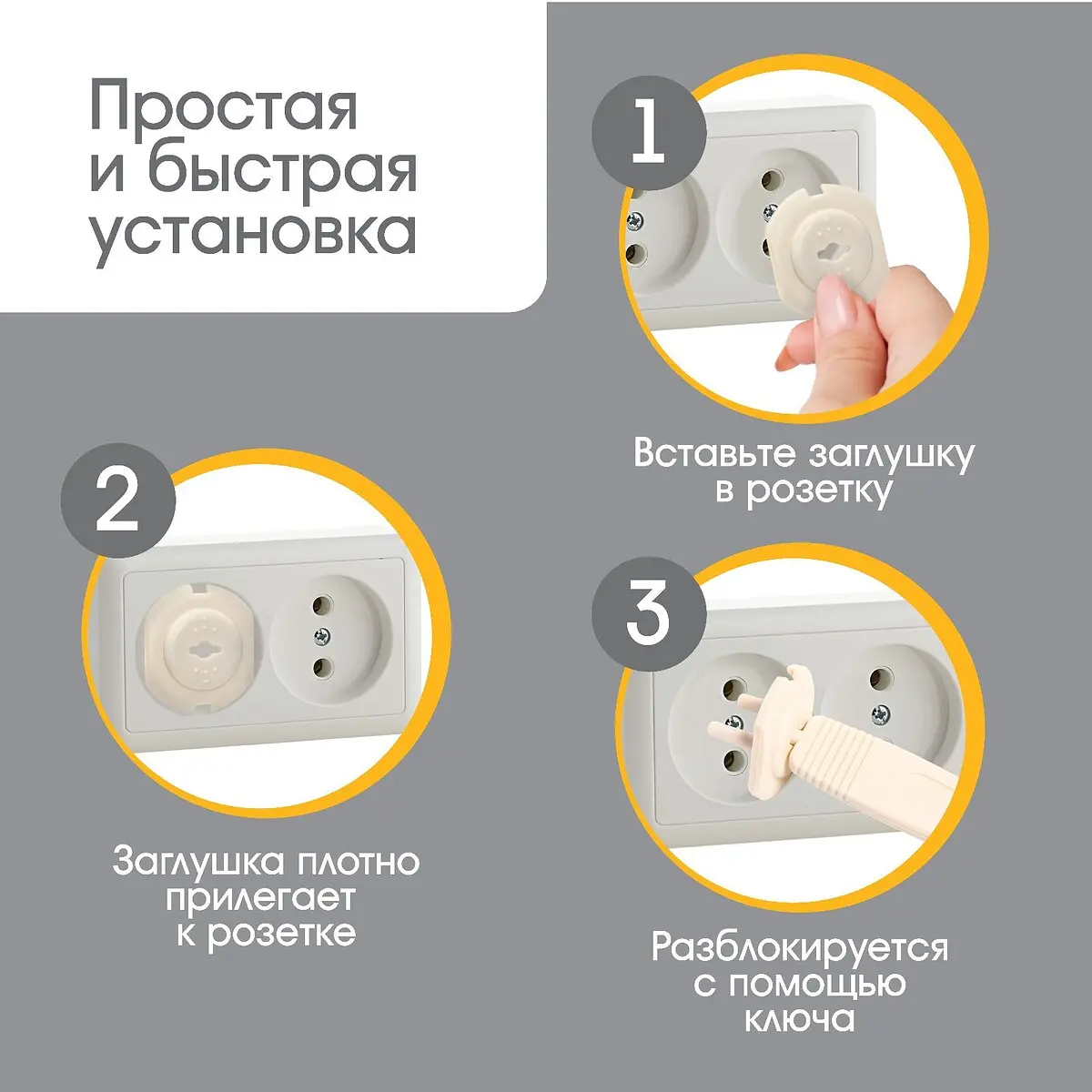 Простая и быстрая установка

1

Вставьте заглушку в розетку

2

Заглушка плотно прилегает к розетке

3

Разблокируется с помощью ключа