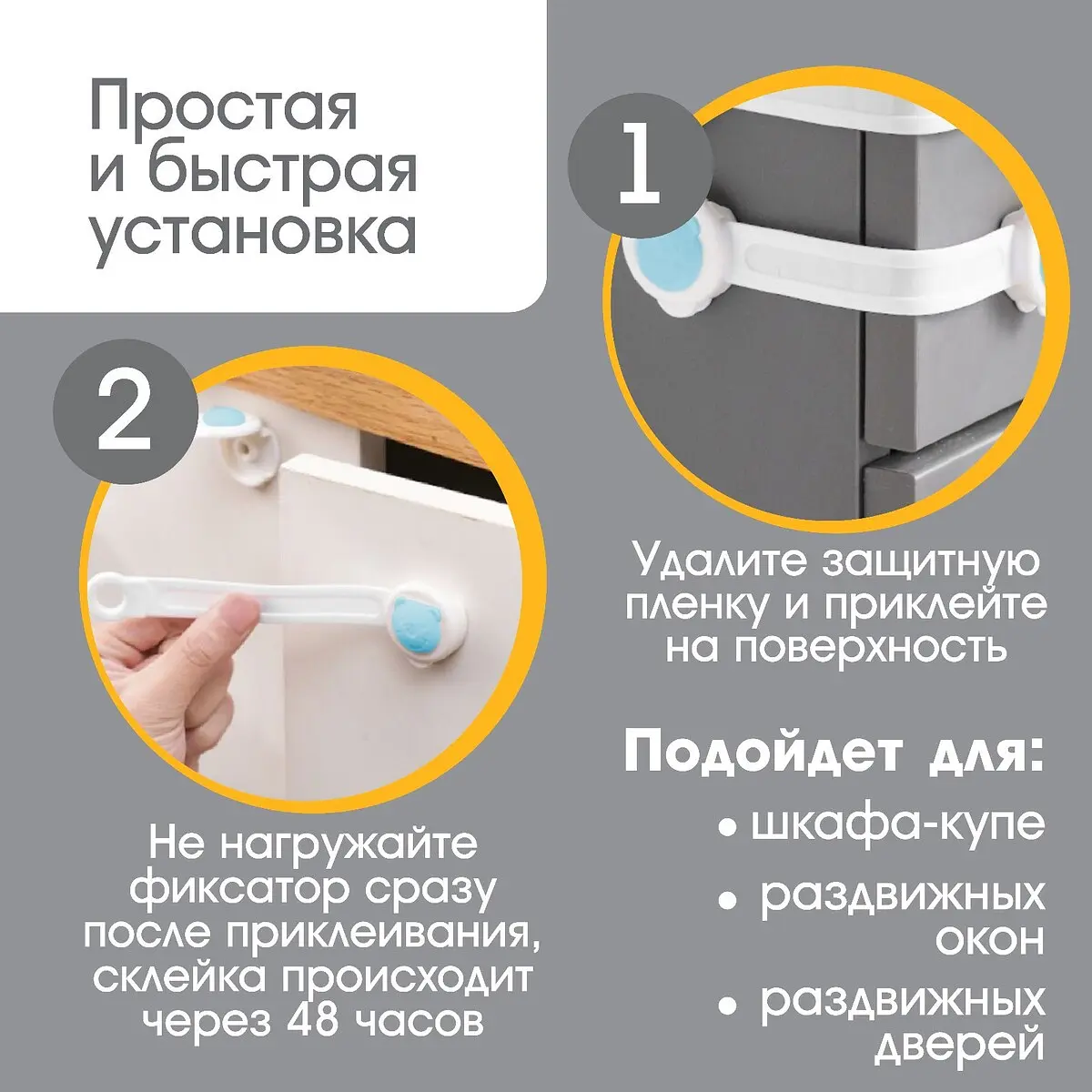 Простая и быстрая установка

1

Удалите защитную пленку и приклейте на поверхность

2

Не нагружайте фиксатор сразу после приклеивания, склейка происходит через 48 часов

Подойдет для:

• шкафа-купе

• раздвижных окон

• раздвижных дверей