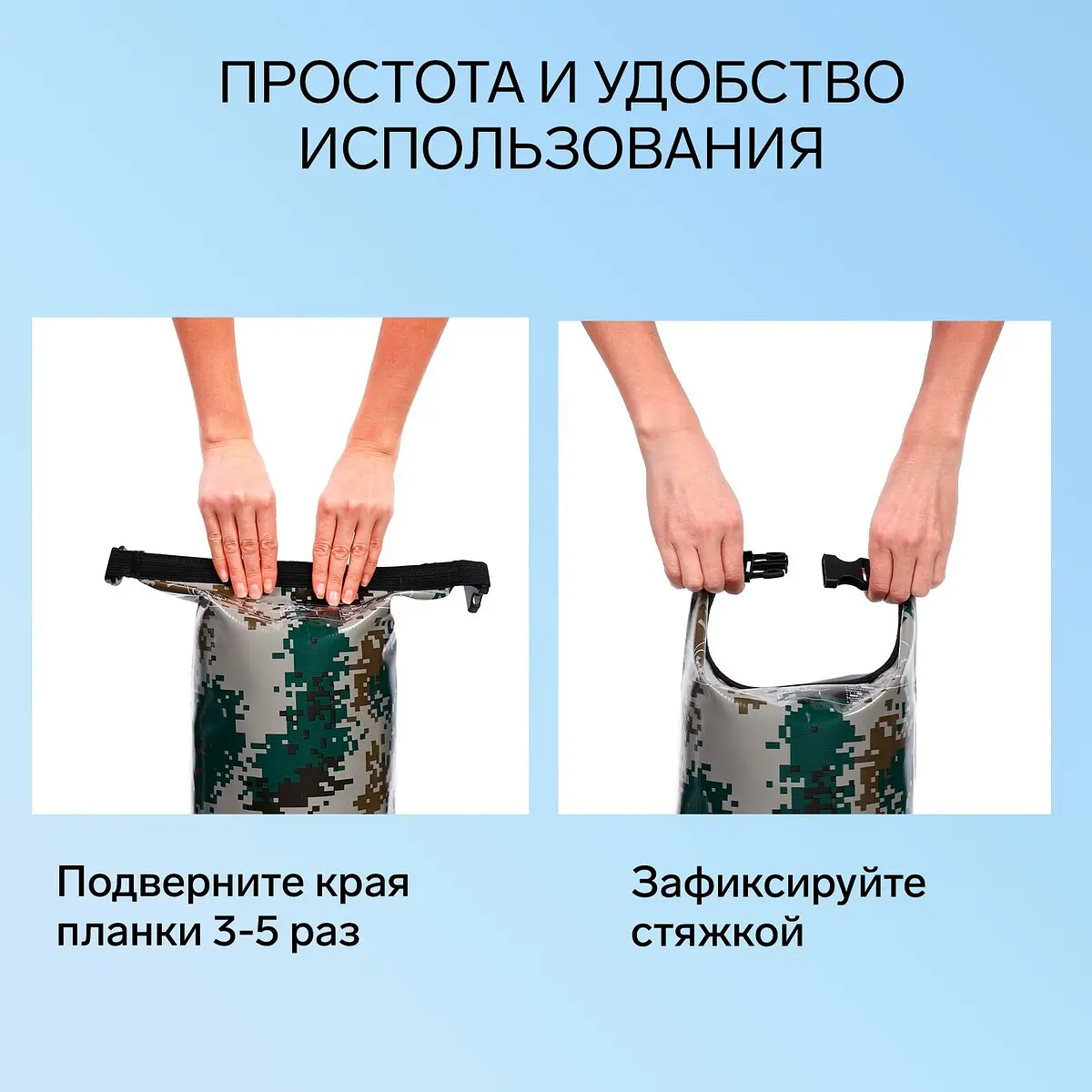 ПРОСТОТА И УДОБСТВО ИСПОЛЬЗОВАНИЯ

Подверните края планки 3-5 раз

Зафиксируйте стяжкой