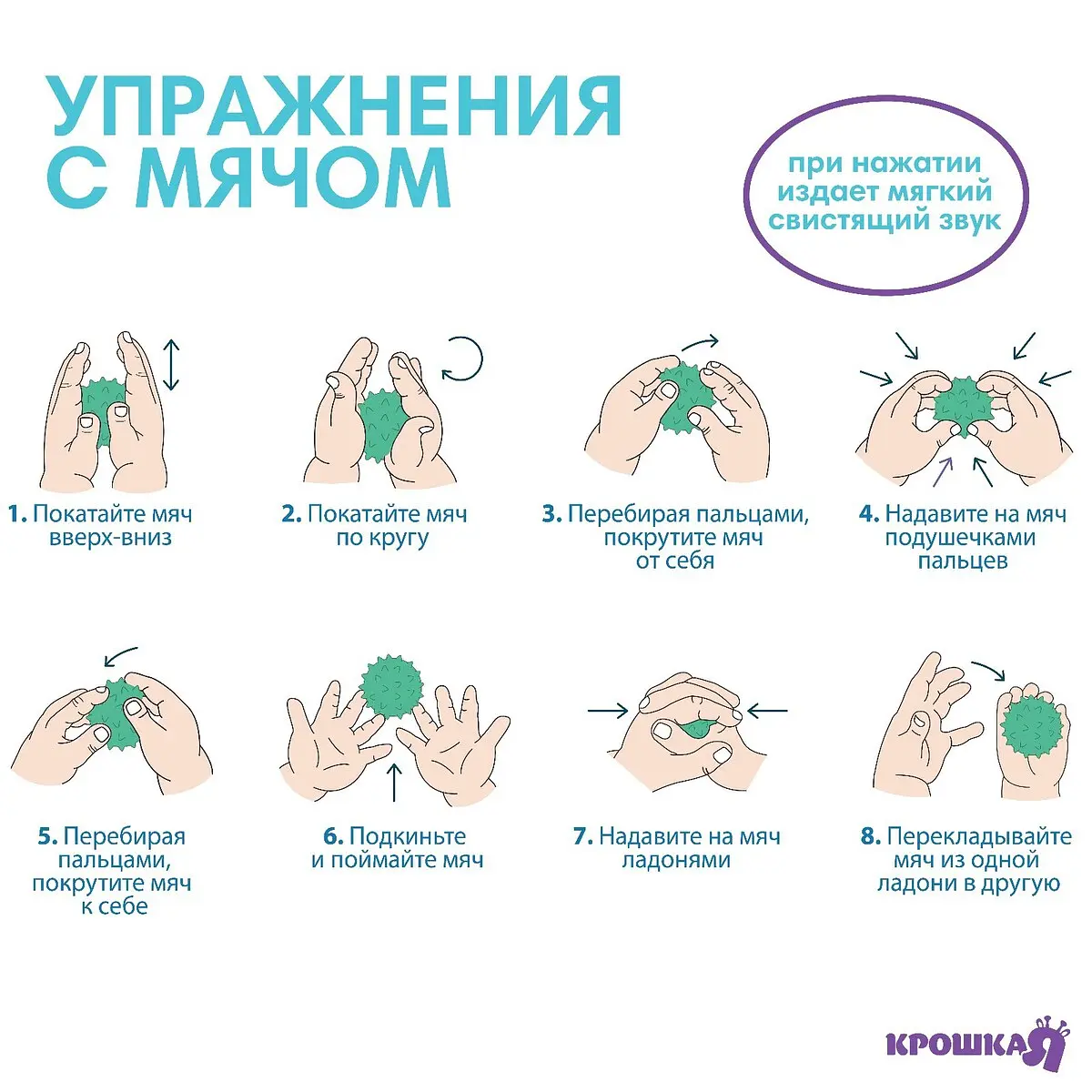 УПРАЖНЕНИЯ С МЯЧОМ

при нажатии издает мягкий свистящий звук

1. Покатайте мяч вверх-вниз

2. Покатайте мяч по кругу

3. Перебирая пальцами, покрутите мяч от себя

4. Надавите на мяч подушечками пальцев

5. Перебирая пальцами, покрутите мяч к себе

6. Подкиньте и поймайте мяч

7. Надавите на мяч ладонями

8. Перекладывайте мяч из одной ладони в другую

КРОШКА Я