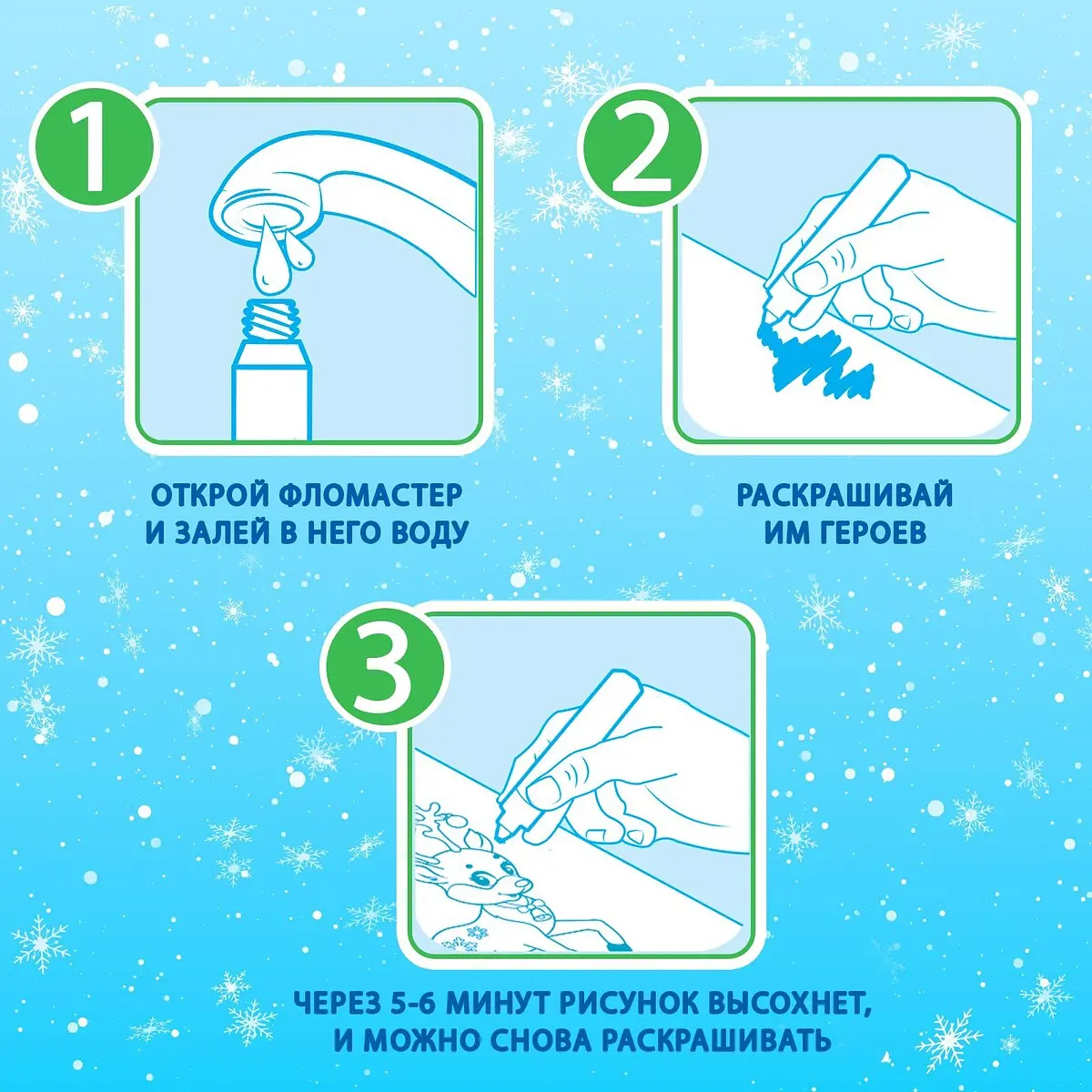 1

ОТКРОЙ ФЛОМАСТЕР И ЗАЛЕЙ В НЕГО ВОДУ

2

РАСКРАШИВАЙ ИМ ГЕРОЕВ

3

ЧЕРЕЗ 5-6 МИНУТ РИСУНОК ВЫСОХНЕТ, И МОЖНО СНОВА РАСКРАШИВАТЬ