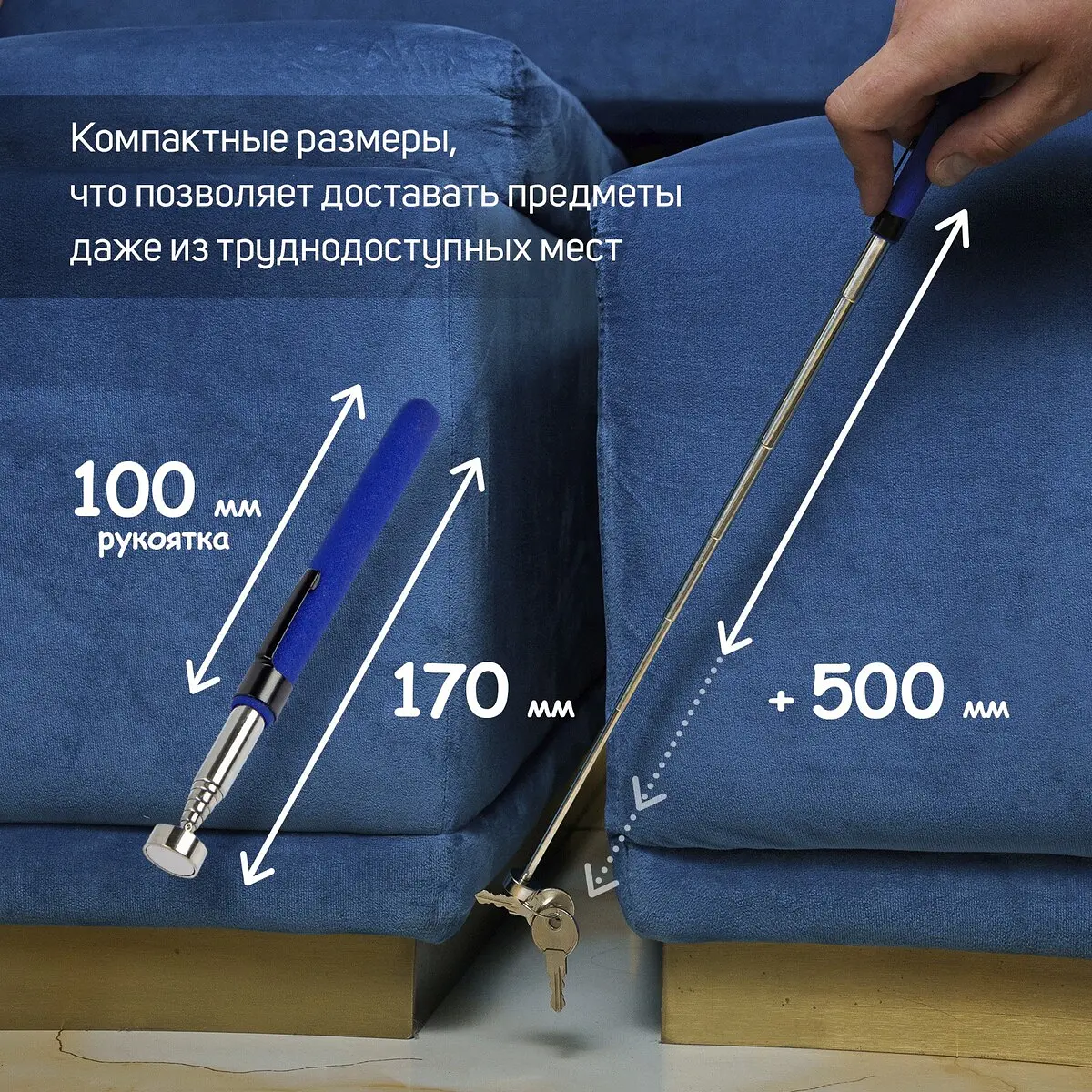 Компактные размеры, что позволяет доставать предметы даже из труднодоступных мест

100 мм
рукоятка

170 мм

+ 500 мм