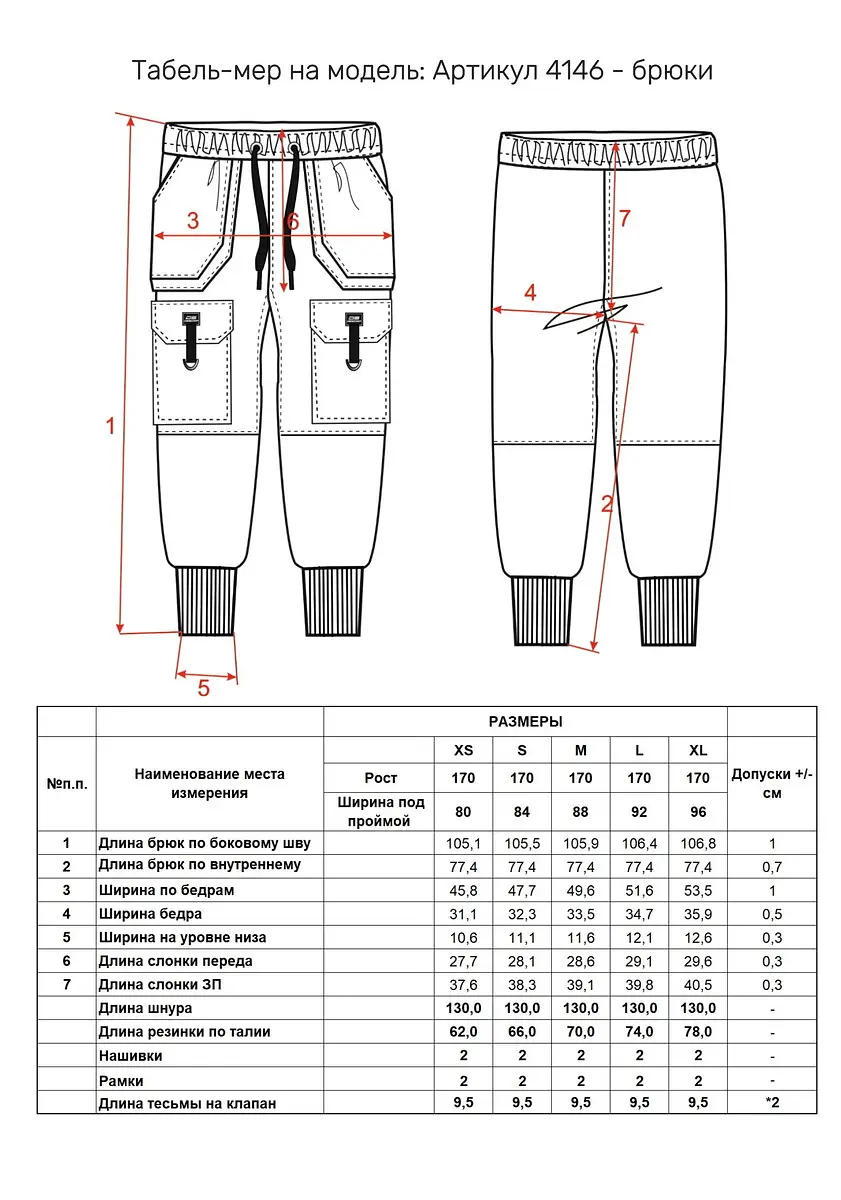 Табель-мер на модель: Артикул 4146 - брюки

3
6
7
4
1
2
5

| №п.п. | Наименование места измерения | РАЗМЕРЫ | | | | | | Допуски +/- см |
|---|---|---|---|---|---|---|---|---|
| | | | XS | S | M | L | XL | |
| | | Рост | 170 | 170 | 170 | 170 | 170 | |
| | | Ширина под проймой | 80 | 84 | 88 | 92 | 96 | |
| 1 | Длина брюк по боковому шву | | 105,1 | 105,5 | 105,9 | 106,4 | 106,8 | 1 |
| 2 | Длина брюк по внутреннему | | 77,4 | 77,4 | 77,4 | 77,4 | 77,4 | 0,7 |
| 3 | Ширина по бедрам | | 45,8 | 47,7 | 49,6 | 51,6 | 53,5 | 1 |
| 4 | Ширина бедра | | 31,1 | 32,3 | 33,5 | 34,7 | 35,9 | 0,5 |
| 5 | Ширина на уровне низа | | 10,6 | 11,1 | 11,6 | 12,1 | 12,6 | 0,3 |
| 6 | Длина слонки переда | | 27,7 | 28,1 | 28,6 | 29,1 | 29,6 | 0,3 |
| 7 | Длина слонки ЗП | | 37,6 | 38,3 | 39,1 | 39,8 | 40,5 | 0,3 |
| | Длина шнура | | 130,0 | 130,0 | 130,0 | 130,0 | 130,0 | - |
| | Длина резинки по талии | | 62,0 | 66,0 | 70,0 | 74,0 | 78,0 | - |
| | Нашивки | | 2 | 2 | 2 | 2 | 2 | - |
| | Рамки | | 2 | 2 | 2 | 2 | 2 | - |
| | Длина тесьмы на клапан | | 9,5 | 9,5 | 9,5 | 9,5 | 9,5 | *2 |