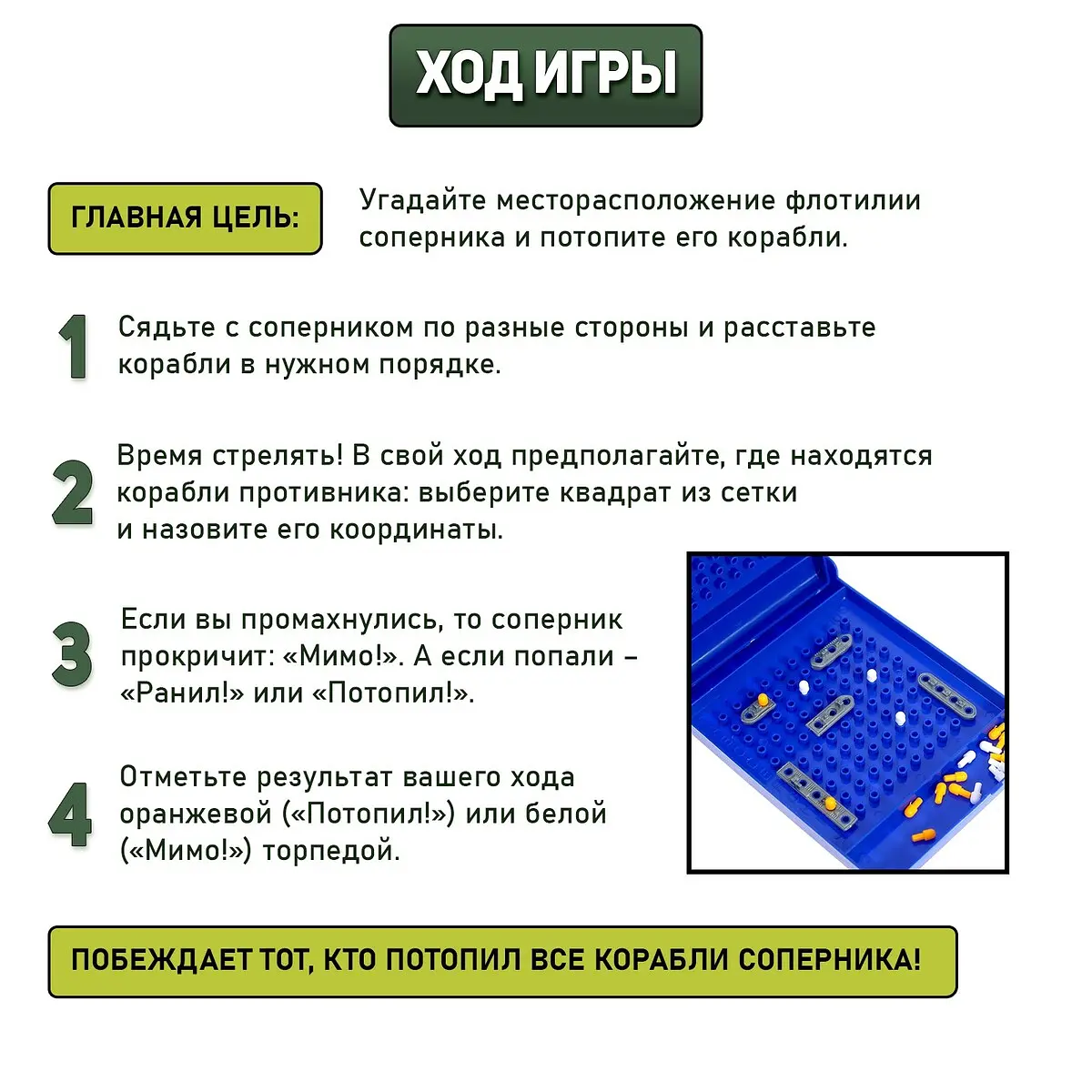 ХОД ИГРЫ

ГЛАВНАЯ ЦЕЛЬ:

Угадайте месторасположение флотилии соперника и потопите его корабли.

1 Сядьте с соперником по разные стороны и расставьте корабли в нужном порядке.

2 Время стрелять! В свой ход предполагайте, где находятся корабли противника: выберите квадрат из сетки и назовите его координаты.

3 Если вы промахнулись, то соперник прокричит: «Мимо!». А если попали – «Ранил!» или «Потопил!».

4 Отметьте результат вашего хода оранжевой («Потопил!») или белой («Мимо!») торпедой.

ПОБЕЖДАЕТ ТОТ, КТО ПОТОПИЛ ВСЕ КОРАБЛИ СОПЕРНИКА!