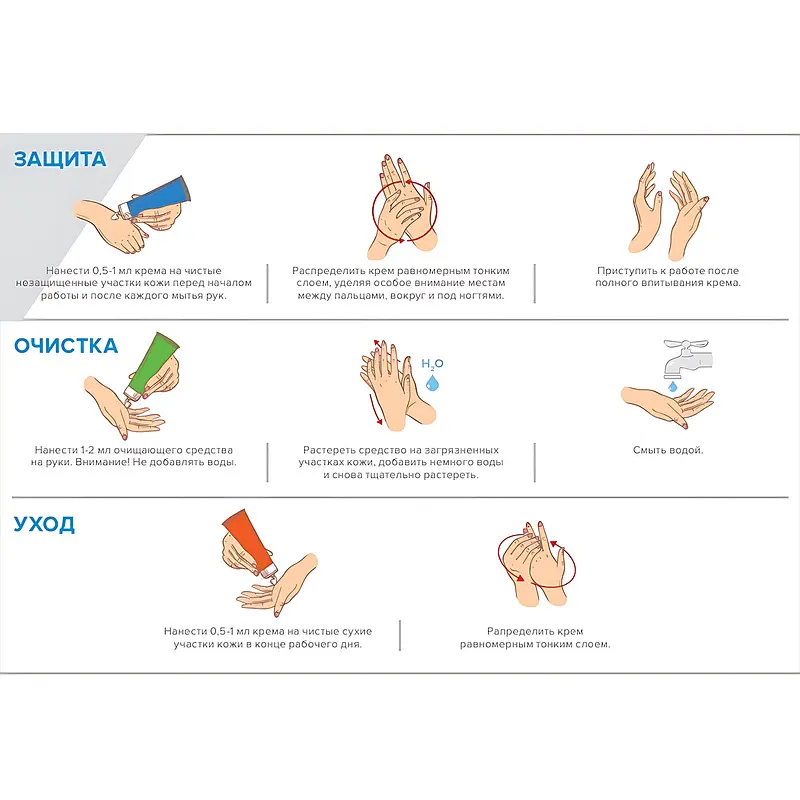 ЗАЩИТА

Нанести 0,5-1 мл крема на чистые незащищенные участки кожи перед началом работы и после каждого мытья рук.

Распределить крем равномерным тонким слоем, уделяя особое внимание местам между пальцами, вокруг и под ногтями.

Приступить к работе после полного впитывания крема.

ОЧИСТКА

Нанести 1-2 мл очищающего средства на руки. Внимание! Не добавлять воды.

$H_2O$

Растереть средство на загрязненных участках кожи, добавить немного воды и снова тщательно растереть.

Смыть водой.

УХОД

Нанести 0,5-1 мл крема на чистые сухие участки кожи в конце рабочего дня.

Рапределить крем равномерным тонким слоем.