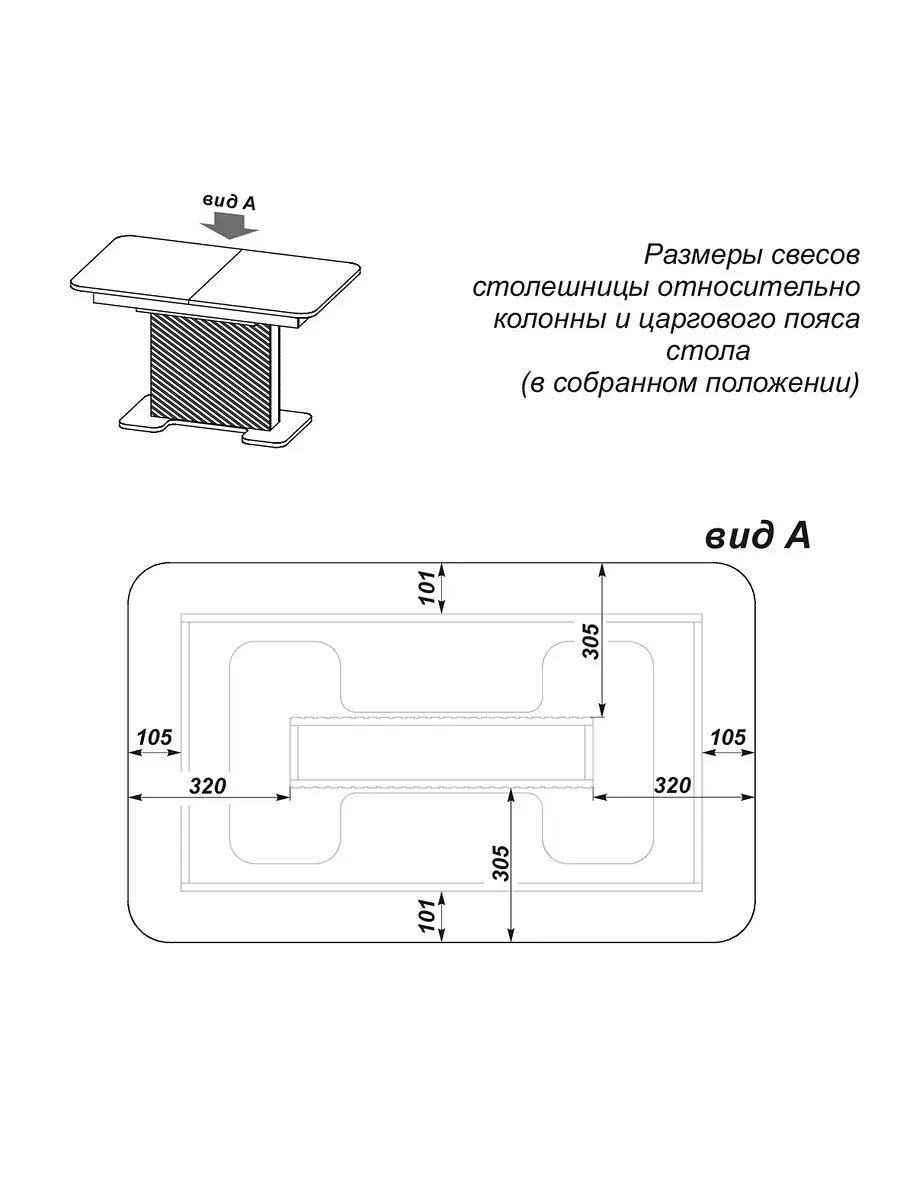 вид А

Размеры свесов столешницы относительно колонны и царгового пояса стола (в собранном положении)

вид А

101

305

105

105

320

320

305

101