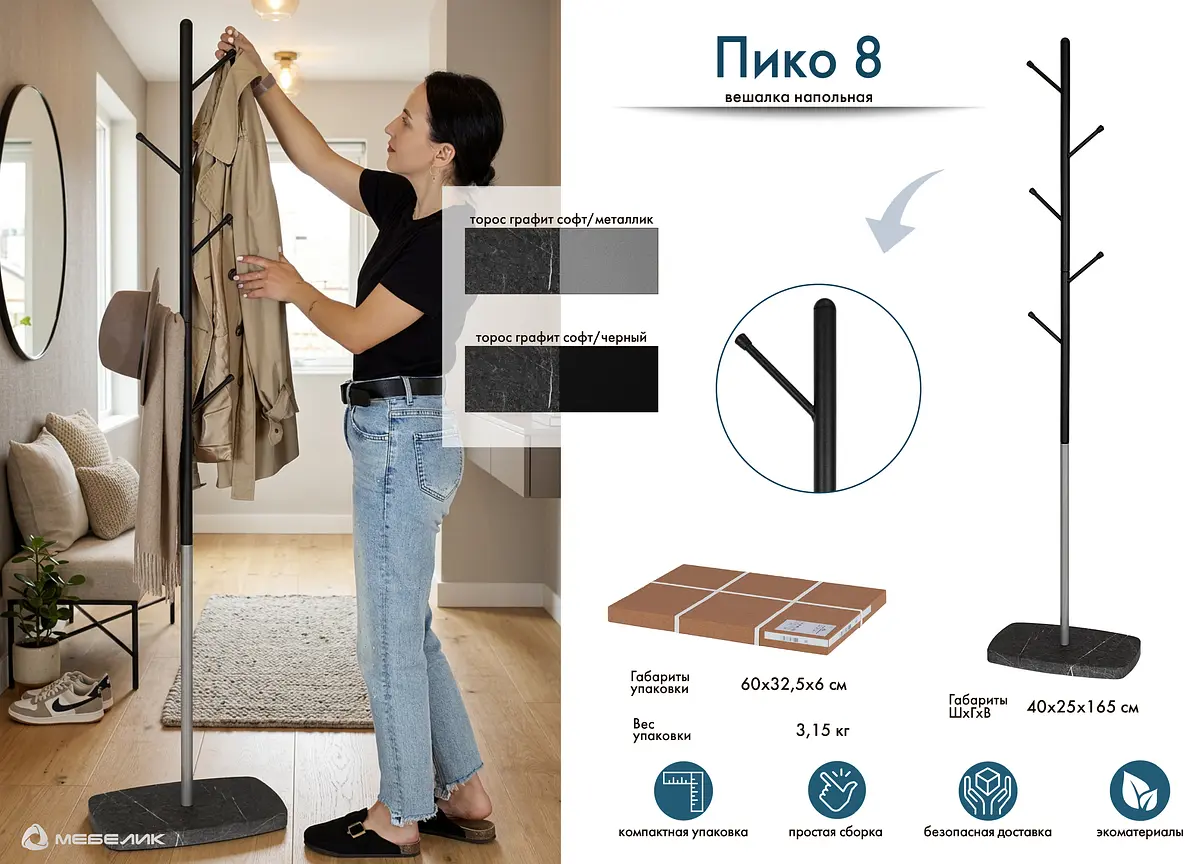 Пико 8
вешалка напольная

торос графит софт/металлик

торос графит софт/черный

Габариты упаковки 60х32,5х6 см

Вес упаковки 3,15 кг

Габариты ШхГхВ 40х25х165 см

компактная упаковка

простая сборка

безопасная доставка

экоматериалы

МЕБЕЛИК