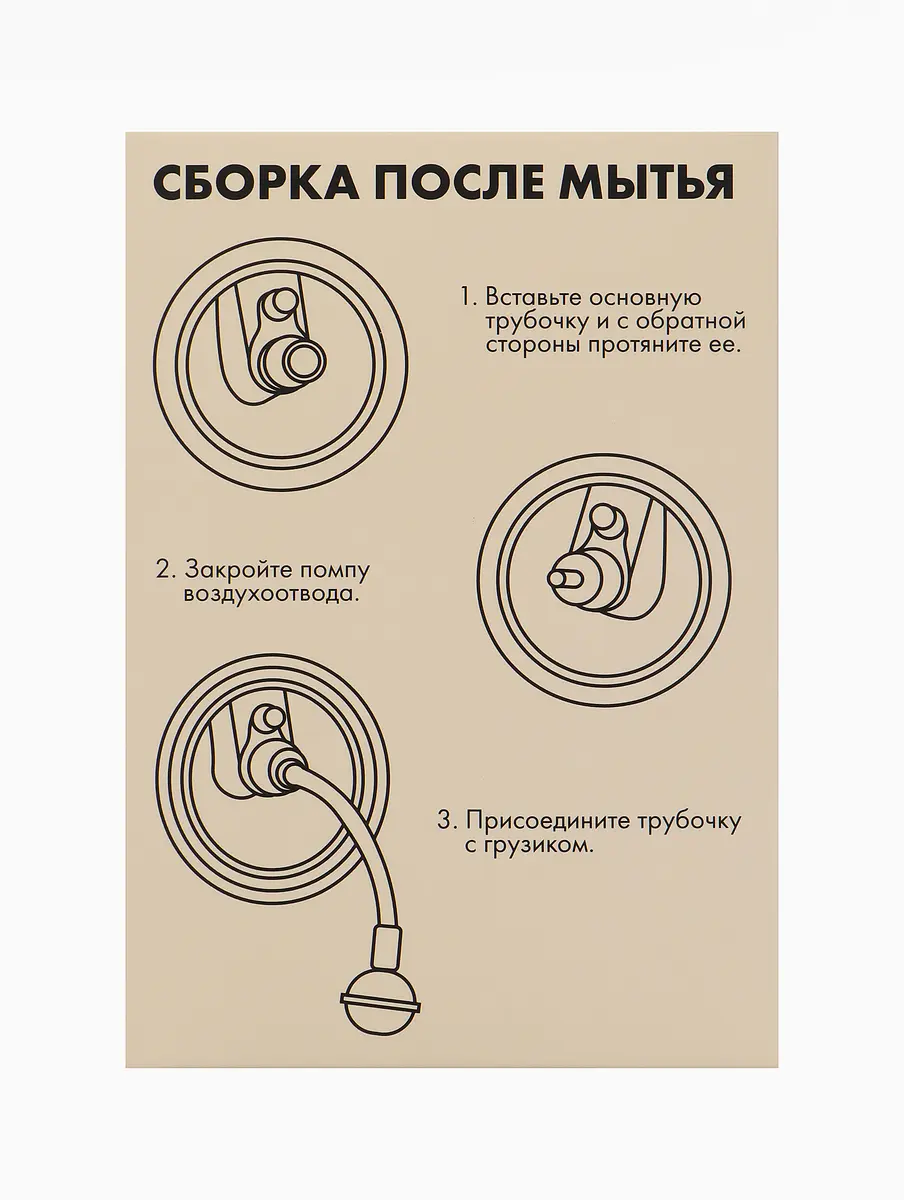 СБОРКА ПОСЛЕ МЫТЬЯ

1. Вставьте основную трубочку и с обратной стороны протяните ее.

2. Закройте помпу воздухоотвода.

3. Присоедините трубочку с грузиком.