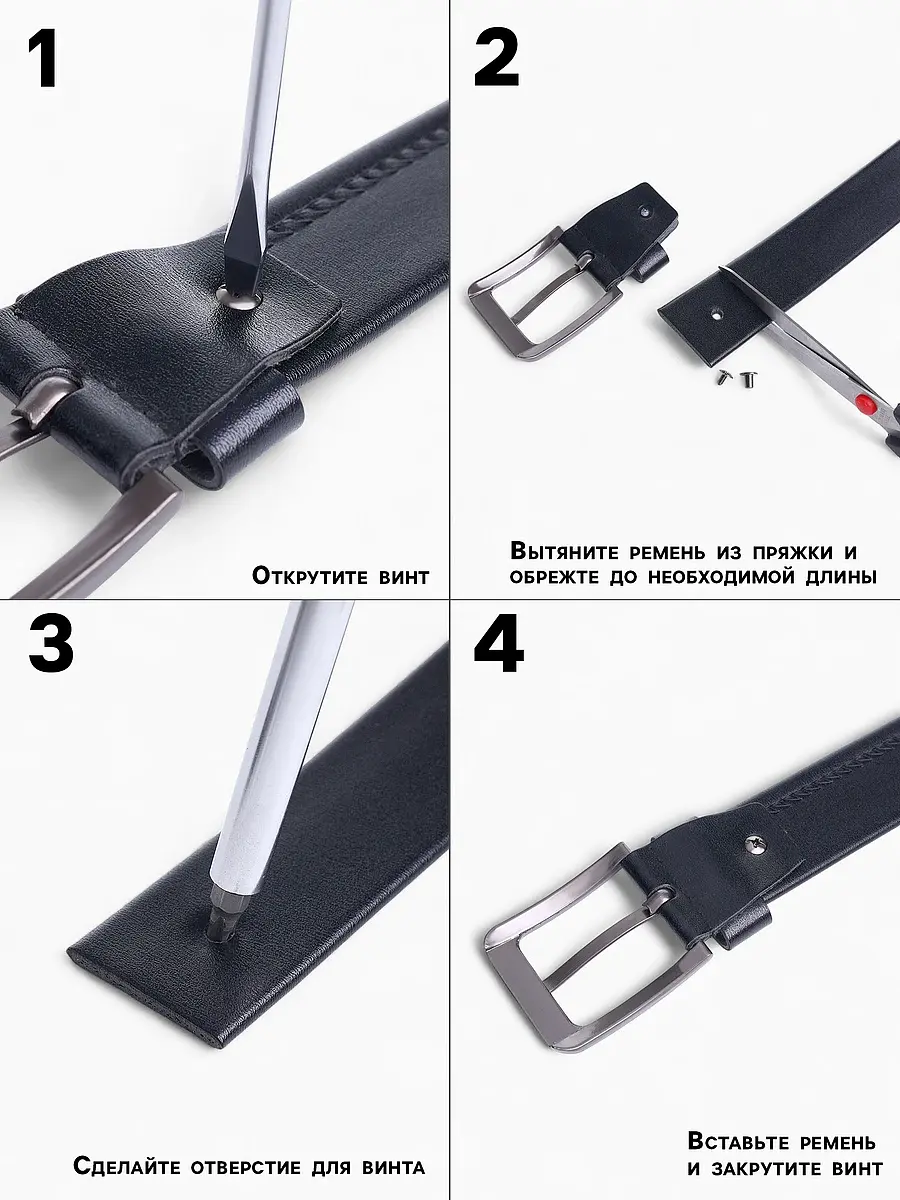 1

Открутите винт

2

Вытяните ремень из пряжки и обрежте до необходимой длины

3

Сделайте отверстие для винта

4

Вставьте ремень и закрутите винт