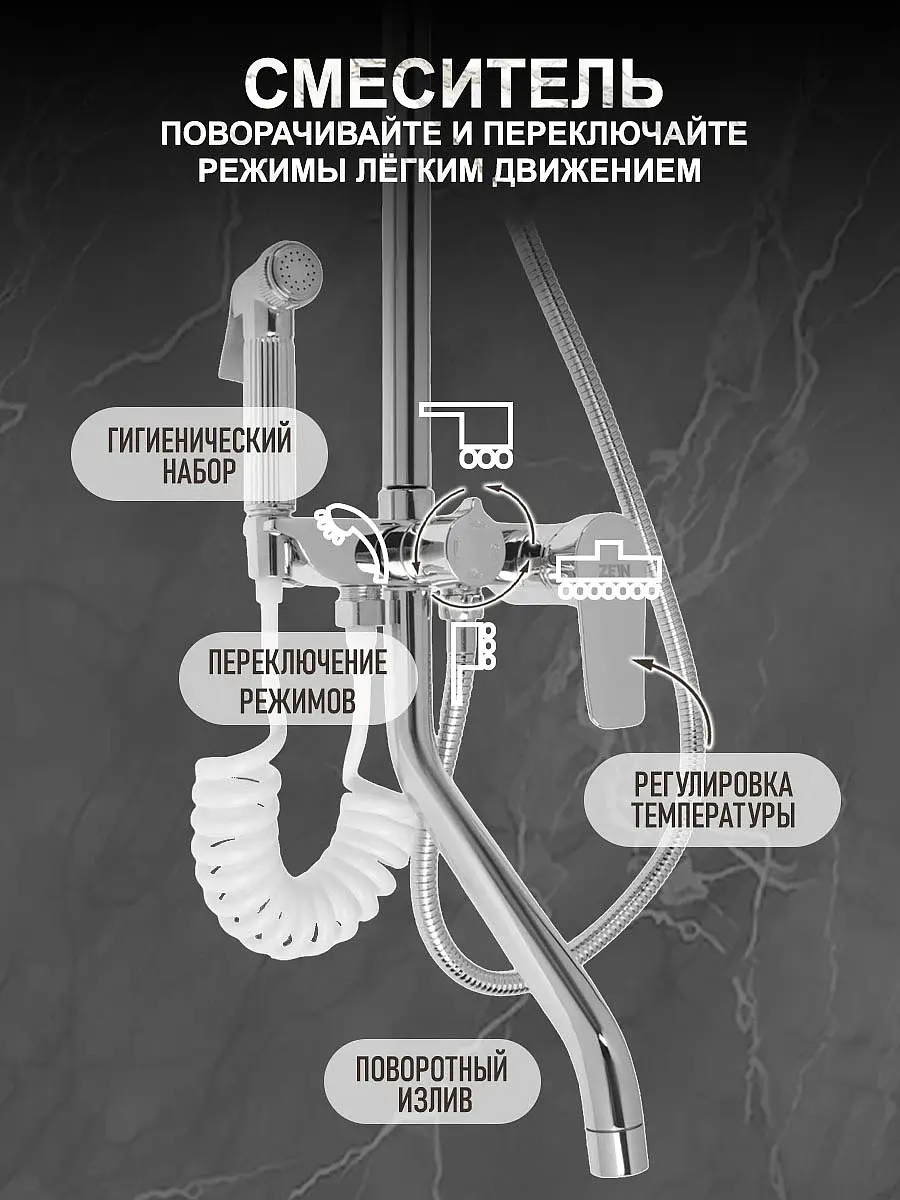 СМЕСИТЕЛЬ
ПОВОРАЧИВАЙТЕ И ПЕРЕКЛЮЧАЙТЕ РЕЖИМЫ ЛЁГКИМ ДВИЖЕНИЕМ

ГИГИЕНИЧЕСКИЙ НАБОР

ZEIN

ПЕРЕКЛЮЧЕНИЕ РЕЖИМОВ

РЕГУЛИРОВКА ТЕМПЕРАТУРЫ

ПОВОРОТНЫЙ ИЗЛИВ