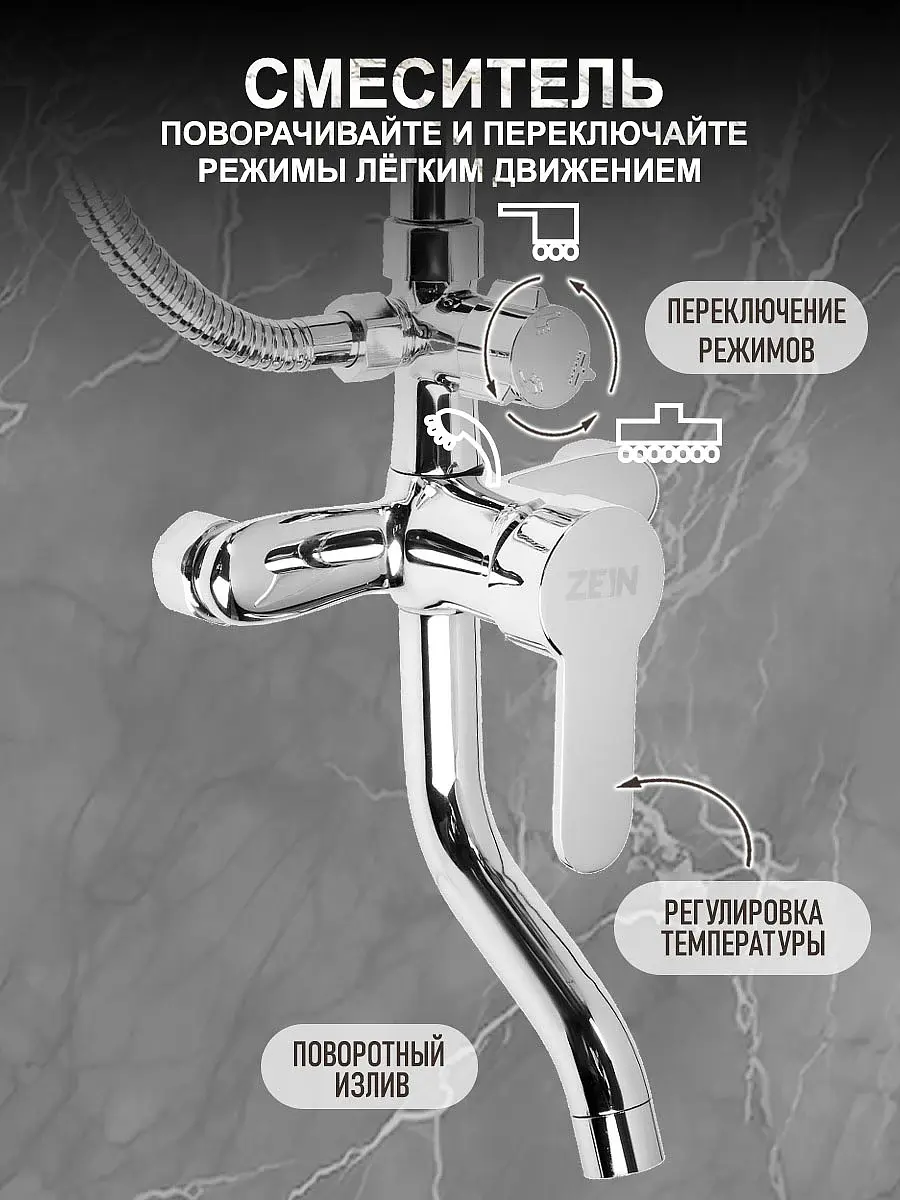 СМЕСИТЕЛЬ
ПОВОРАЧИВАЙТЕ И ПЕРЕКЛЮЧАЙТЕ РЕЖИМЫ ЛЁГКИМ ДВИЖЕНИЕМ

ПЕРЕКЛЮЧЕНИЕ РЕЖИМОВ

ZEIN

РЕГУЛИРОВКА ТЕМПЕРАТУРЫ

ПОВОРОТНЫЙ ИЗЛИВ