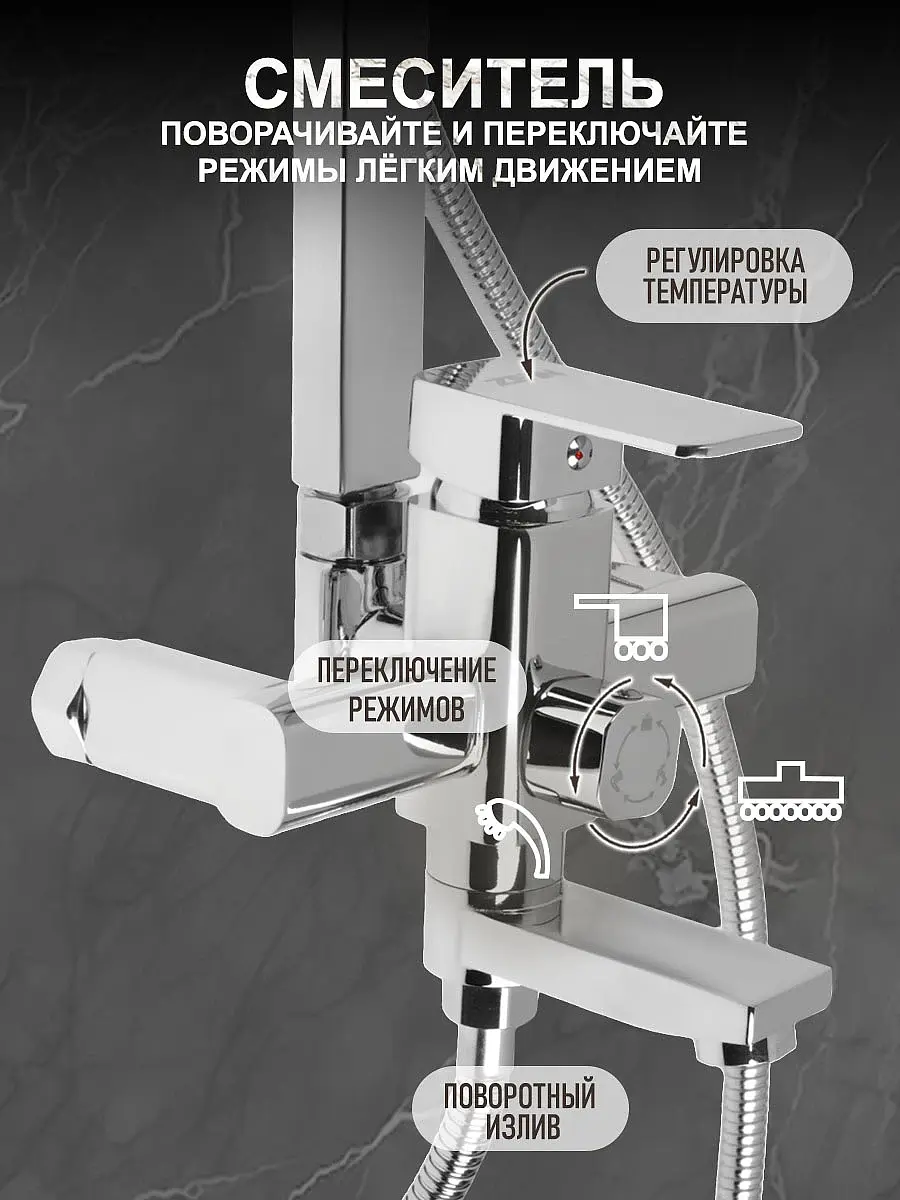 СМЕСИТЕЛЬ
ПОВОРАЧИВАЙТЕ И ПЕРЕКЛЮЧАЙТЕ РЕЖИМЫ ЛЁГКИМ ДВИЖЕНИЕМ

РЕГУЛИРОВКА ТЕМПЕРАТУРЫ

ПЕРЕКЛЮЧЕНИЕ РЕЖИМОВ

ПОВОРОТНЫЙ ИЗЛИВ