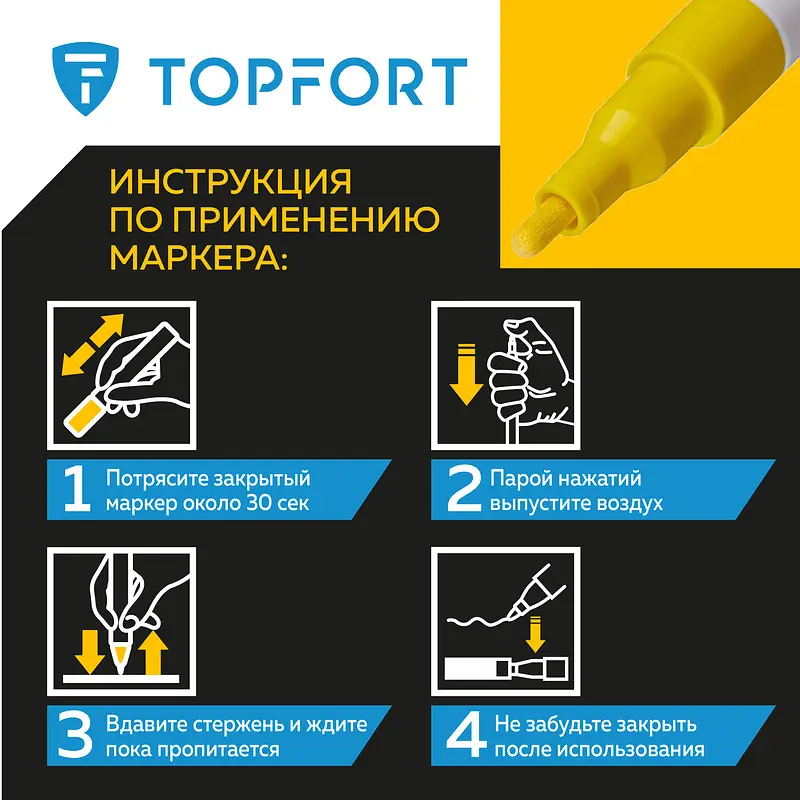 TOPFORT

ИНСТРУКЦИЯ ПО ПРИМЕНЕНИЮ МАРКЕРА:

1 Потрясите закрытый маркер около 30 сек

2 Парой нажатий выпустите воздух

3 Вдавите стержень и ждите пока пропитается

4 Не забудьте закрыть после использования