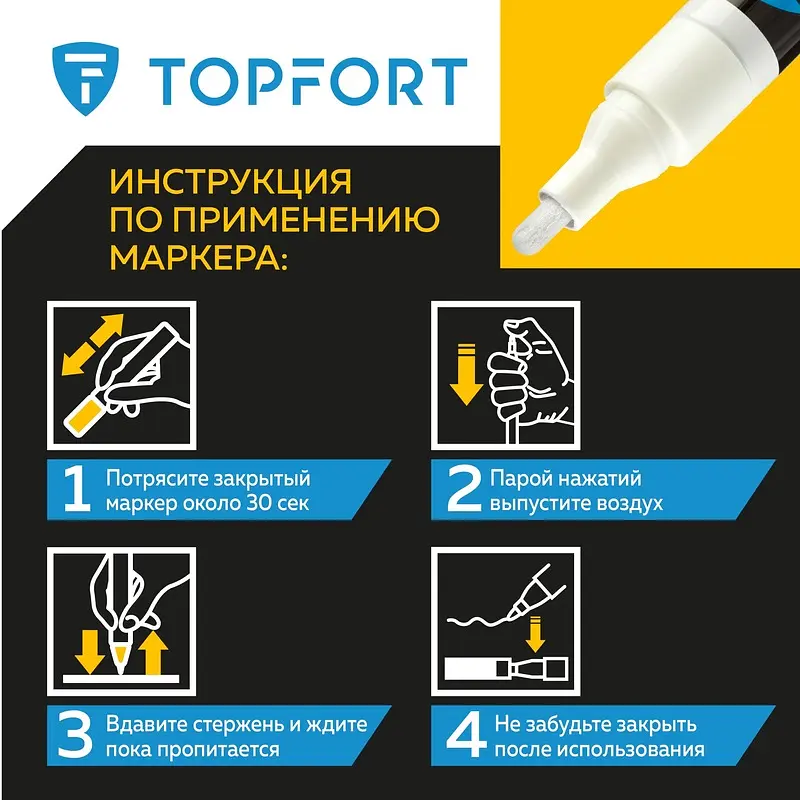 TOPFORT

ИНСТРУКЦИЯ ПО ПРИМЕНЕНИЮ МАРКЕРА:

1 Потрясите закрытый маркер около 30 сек

2 Парой нажатий выпустите воздух

3 Вдавите стержень и ждите пока пропитается

4 Не забудьте закрыть после использования