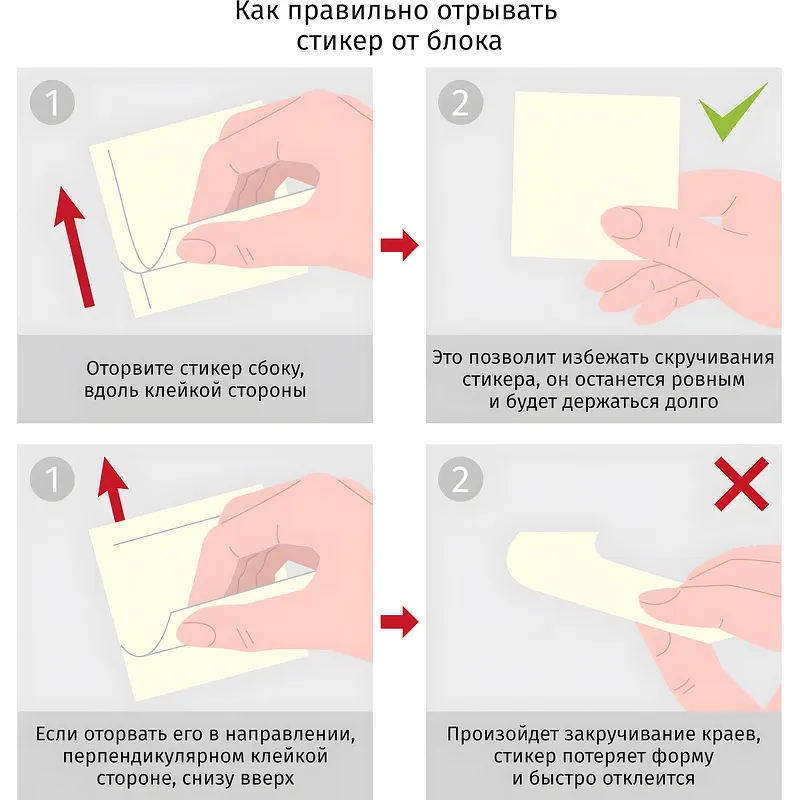 Как правильно отрывать стикер от блока

1

Оторвите стикер сбоку, вдоль клейкой стороны

2

Это позволит избежать скручивания стикера, он останется ровным и будет держаться долго

1

Если оторвать его в направлении, перпендикулярном клейкой стороне, снизу вверх

2

Произойдет закручивание краев, стикер потеряет форму и быстро отклеится