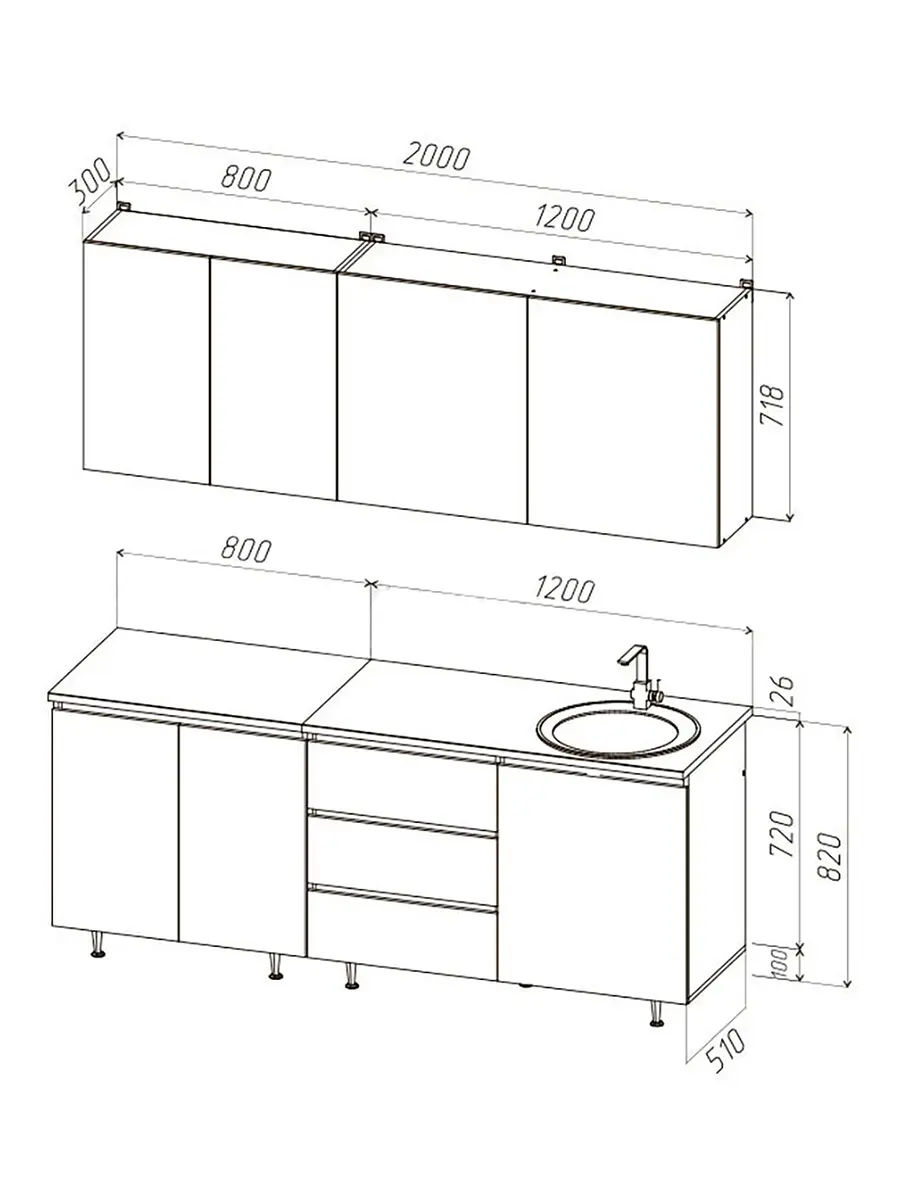 2000
300
800
1200
718
800
1200
26
720
820
100
510