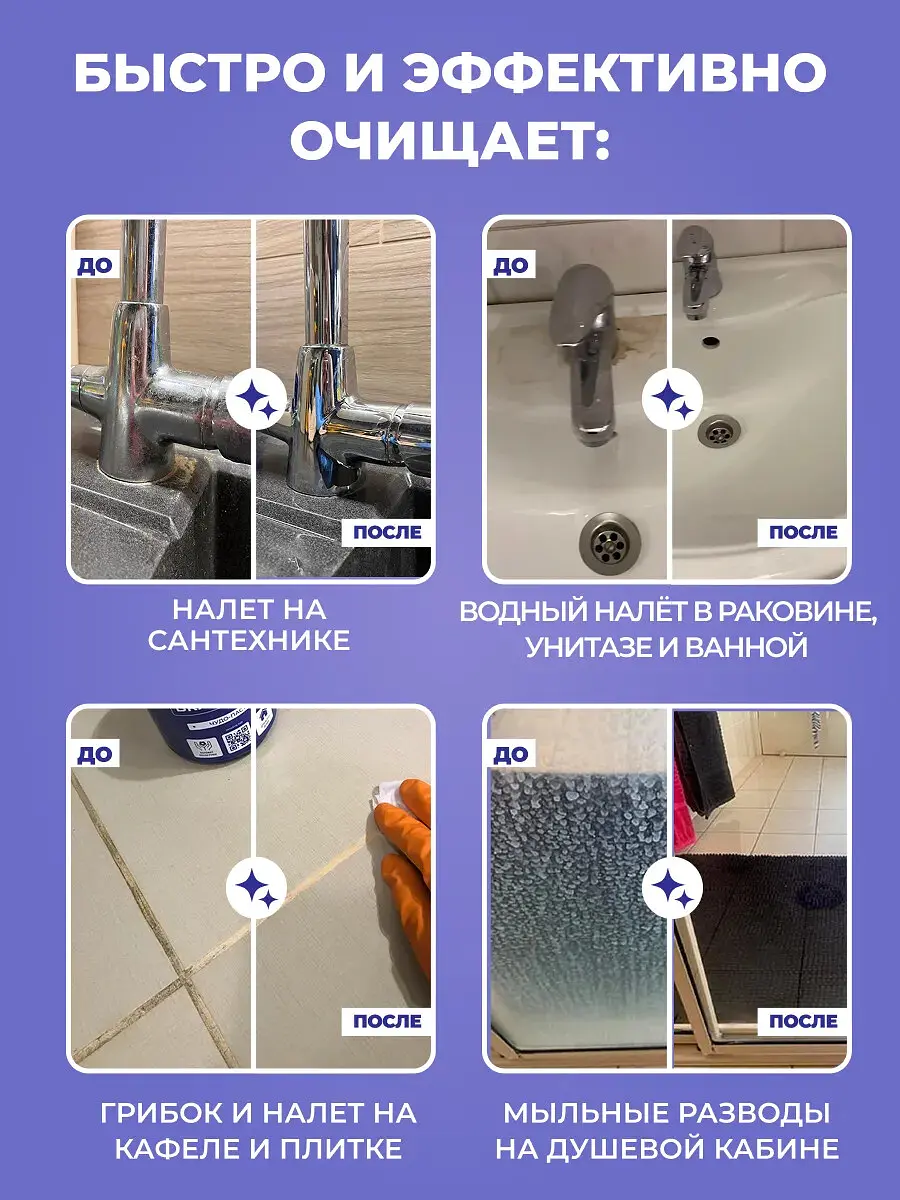 БЫСТРО И ЭФФЕКТИВНО ОЧИЩАЕТ:

ДО

ПОСЛЕ

НАЛЕТ НА САНТЕХНИКЕ

ДО

ПОСЛЕ

ВОДНЫЙ НАЛЁТ В РАКОВИНЕ, УНИТАЗЕ И ВАННОЙ

ДО

ПОСЛЕ

ГРИБОК И НАЛЕТ НА КАФЕЛЕ И ПЛИТКЕ

ДО

ПОСЛЕ

МЫЛЬНЫЕ РАЗВОДЫ НА ДУШЕВОЙ КАБИНЕ