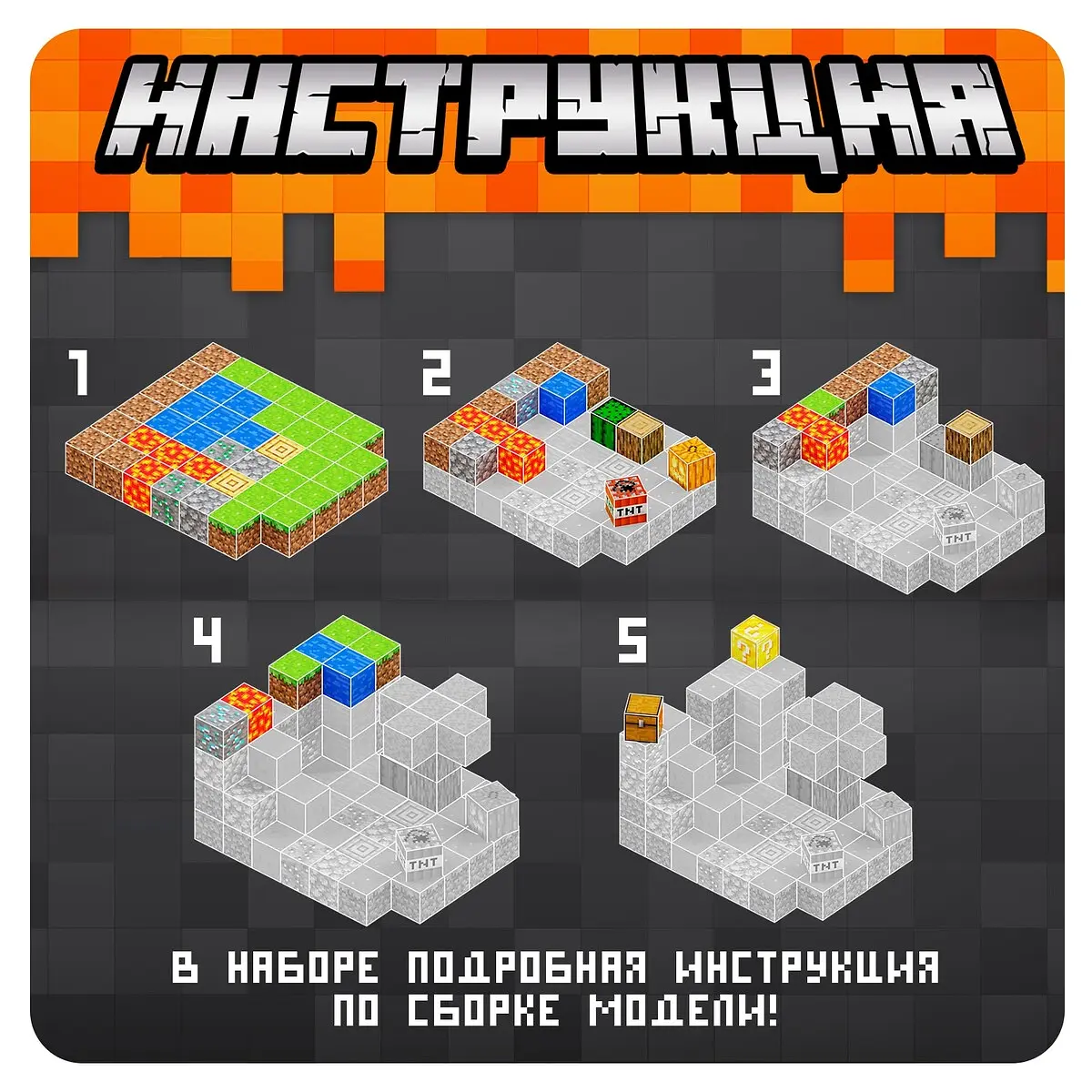 ИНСТРУКЦИЯ

1

2

TNT

3

TNT

4

TNT

5

TNT

В НАБОРЕ ПОДРОБНАЯ ИНСТРУКЦИЯ ПО СБОРКЕ МОДЕЛИ!