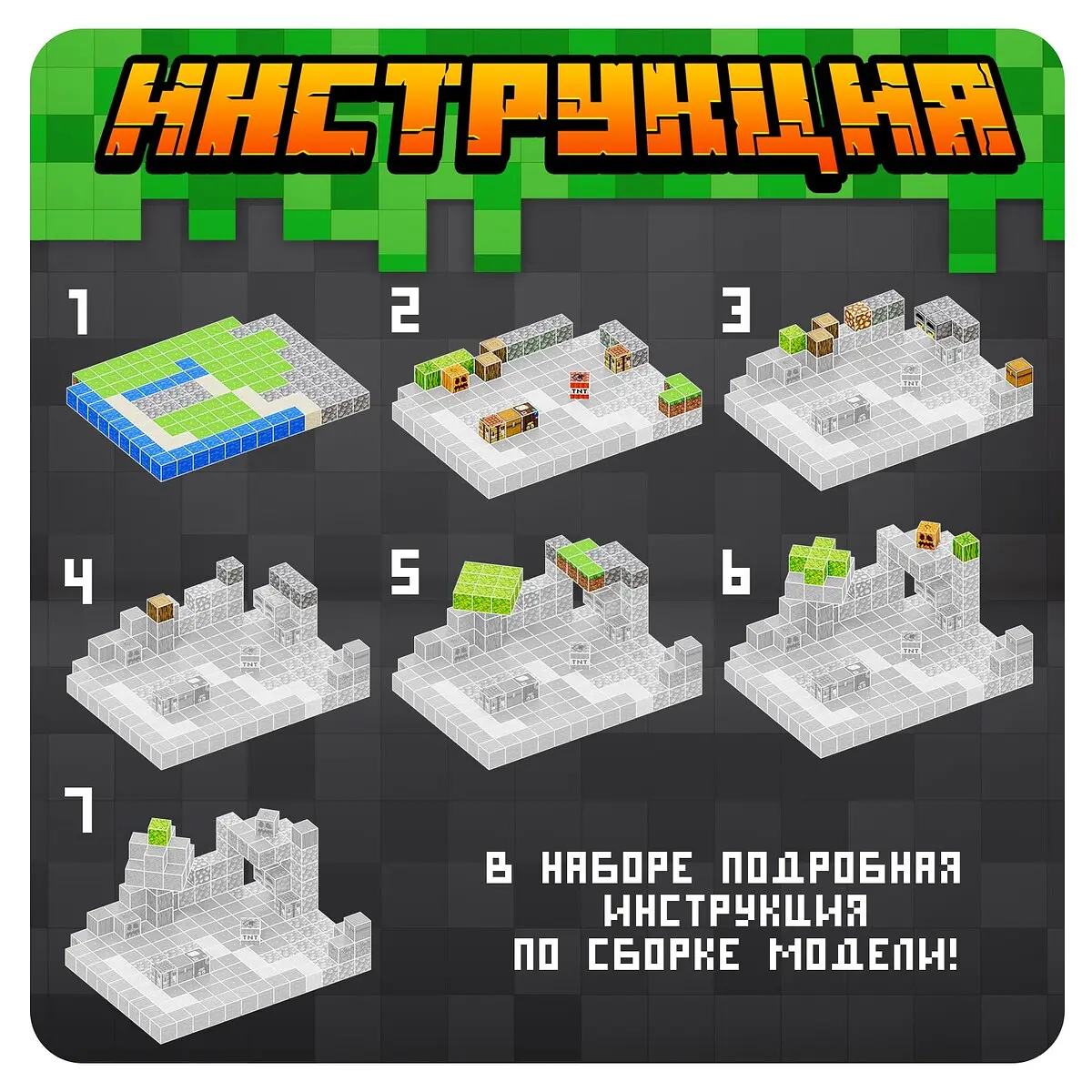 ИНСТРУКЦИЯ

1

2

TNT

3

TNT

4

TNT

5

TNT

6

TNT

7

TNT

В НАБОРЕ ПОДРОБНАЯ ИНСТРУКЦИЯ ПО СБОРКЕ МОДЕЛИ!