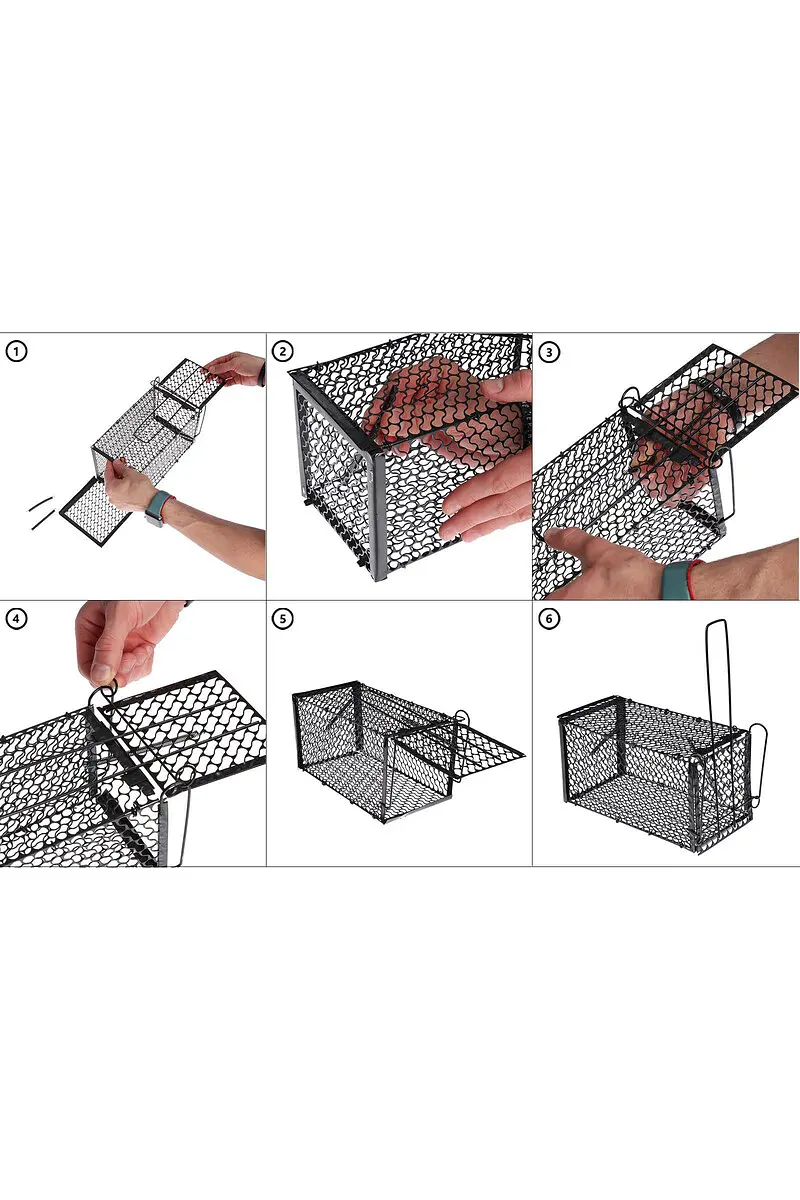 1

2

3

4

5

6