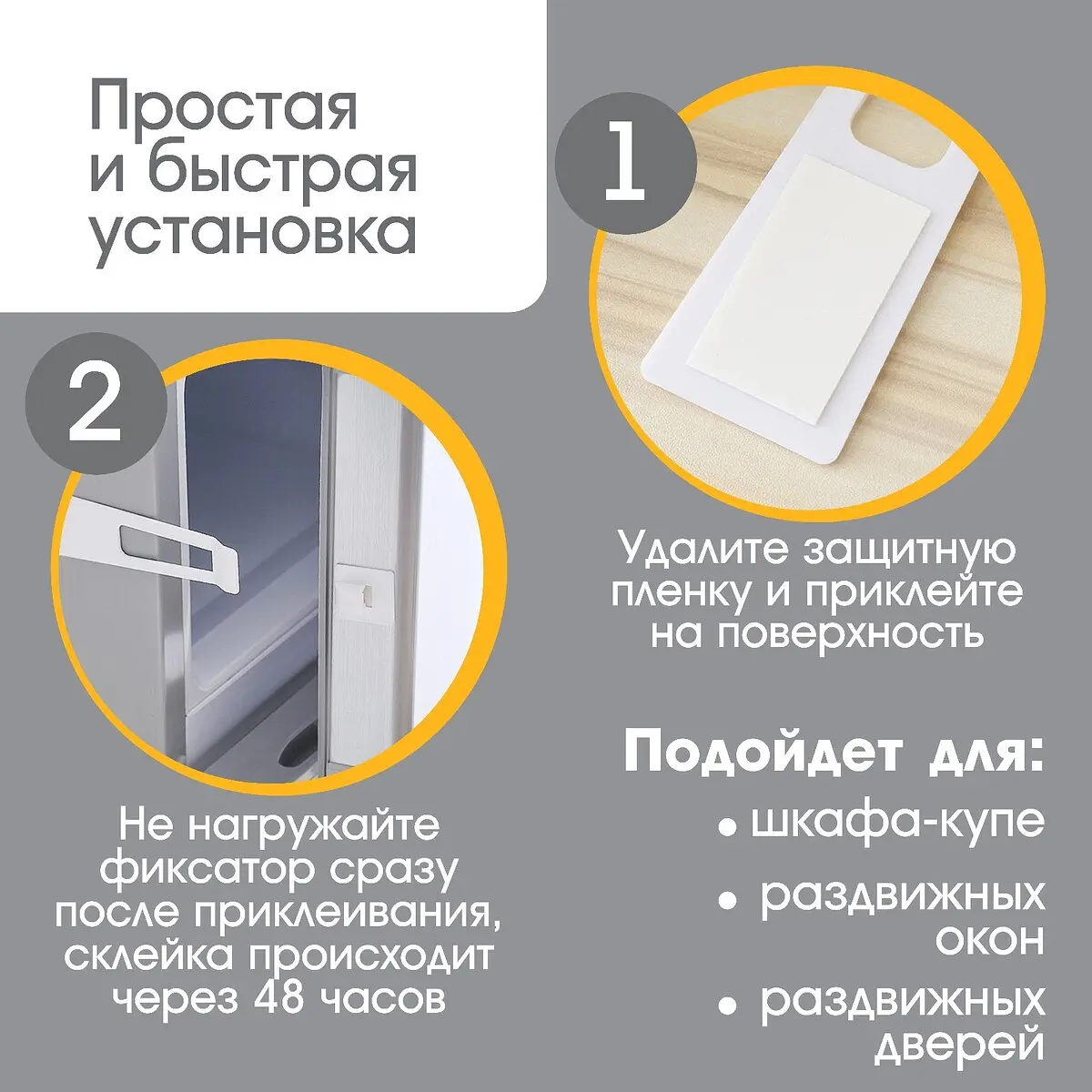 Простая и быстрая установка

1

Удалите защитную пленку и приклейте на поверхность

2

Не нагружайте фиксатор сразу после приклеивания, склейка происходит через 48 часов

Подойдет для:

• шкафа-купе
• раздвижных окон
• раздвижных дверей