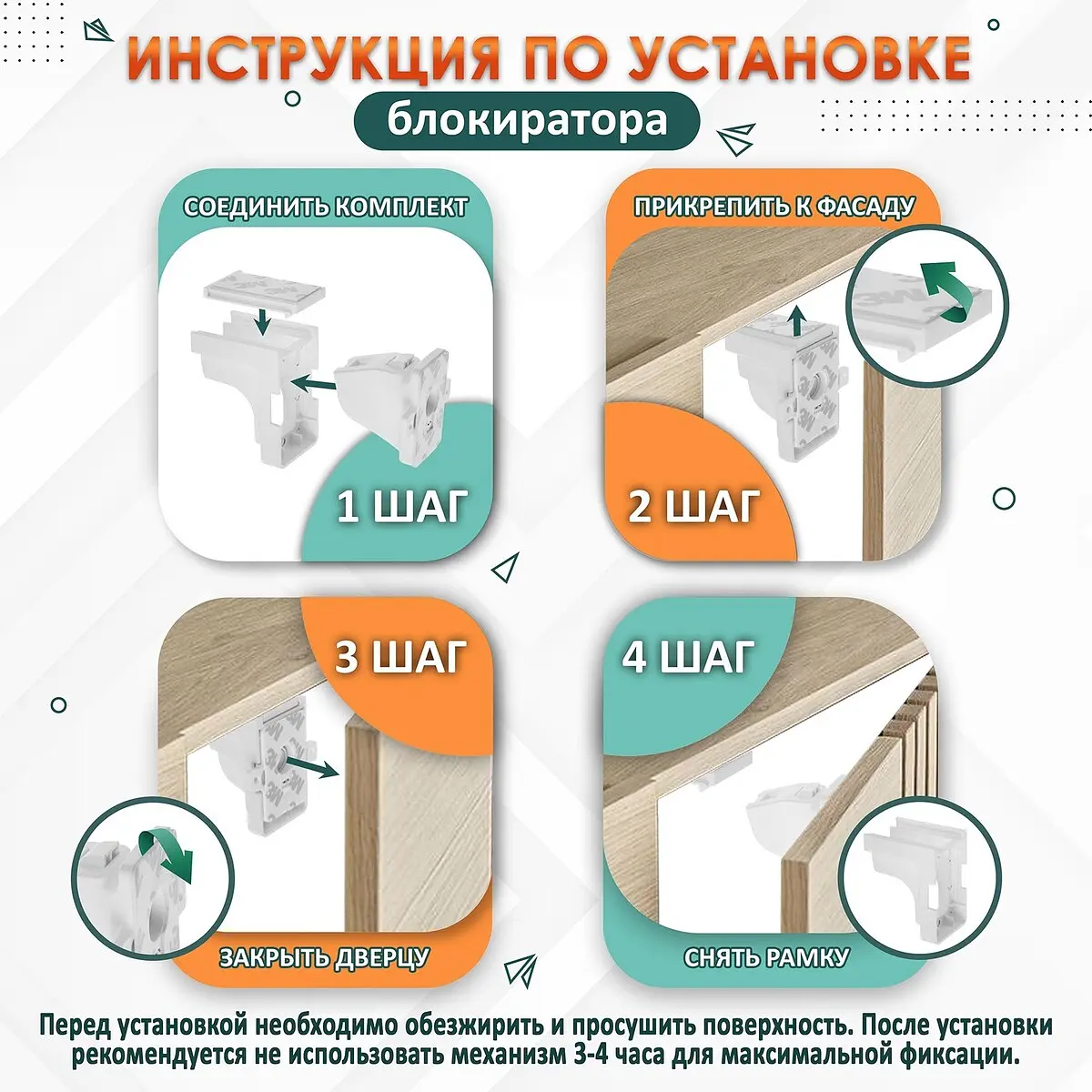 ИНСТРУКЦИЯ ПО УСТАНОВКЕ
блокиратора

СОЕДИНИТЬ КОМПЛЕКТ
1 ШАГ

ПРИКРЕПИТЬ К ФАСАДУ
2 ШАГ

3 ШАГ
ЗАКРЫТЬ ДВЕРЦУ

4 ШАГ
СНЯТЬ РАМКУ

Перед установкой необходимо обезжирить и просушить поверхность. После установки рекомендуется не использовать механизм 3-4 часа для максимальной фиксации.